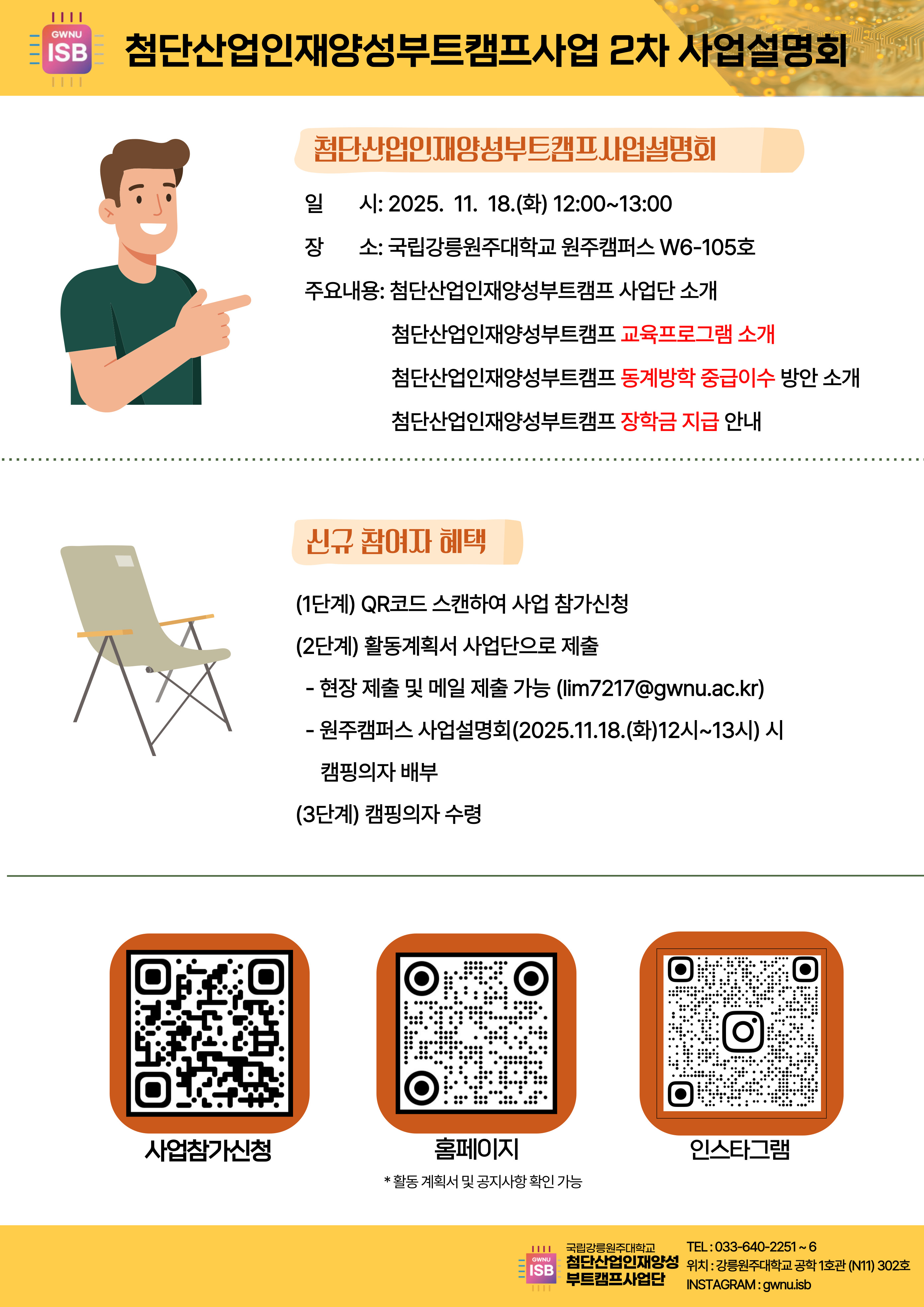 GWNU ISB

첨단산업인재양성부트캠프사업 2차 사업설명회

첨단산업인재양성부트캠프사업설명회

일 시: 2025. 11. 18.(화) 12:00~13:00

장 소: 국립강릉원주대학교 원주캠퍼스 W6-105호

주요내용: 첨단산업인재양성부트캠프 사업단 소개

첨단산업인재양성부트캠프 교육프로그램 소개

첨단산업인재양성부트캠프 동계방학 중급이수 방안 소개

첨단산업인재양성부트캠프 장학금 지급 안내

신규 참여자 혜택

(1단계) QR코드 스캔하여 사업 참가신청

(2단계) 활동계획서 사업단으로 제출

- 현장 제출 및 메일 제출 가능 (lim7217@gwnu.ac.kr)

- 원주캠퍼스 사업설명회(2025.11.18.(화)12시~13시) 시 캠핑의자 배부

(3단계) 캠핑의자 수령

사업참가신청

홈페이지

* 활동 계획서 및 공지사항 확인 가능

인스타그램

GWNU ISB

국립강릉원주대학교
첨단산업인재양성
부트캠프사업단

TEL : 033-640-2251 ~ 6
위치 : 강릉원주대학교 공학 1호관 (N11) 302호
INSTAGRAM : gwnu.isb